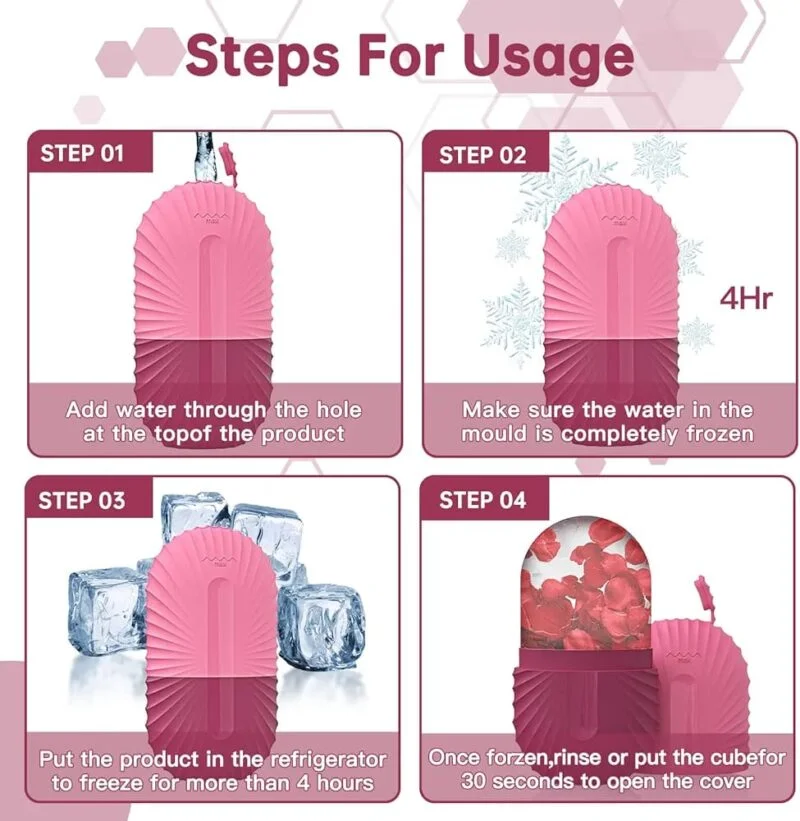 Steps For Usage

STEP 01

max

Add water through the hole at the topof the product

STEP 02

max

4Hr

Make sure the water in the mould is completely frozen

STEP 03

max

Put the product in the refrigerator to freeze for more than 4 hours

STEP 04

max

Once forzen,rinse or put the cubefor 30 seconds to open the cover